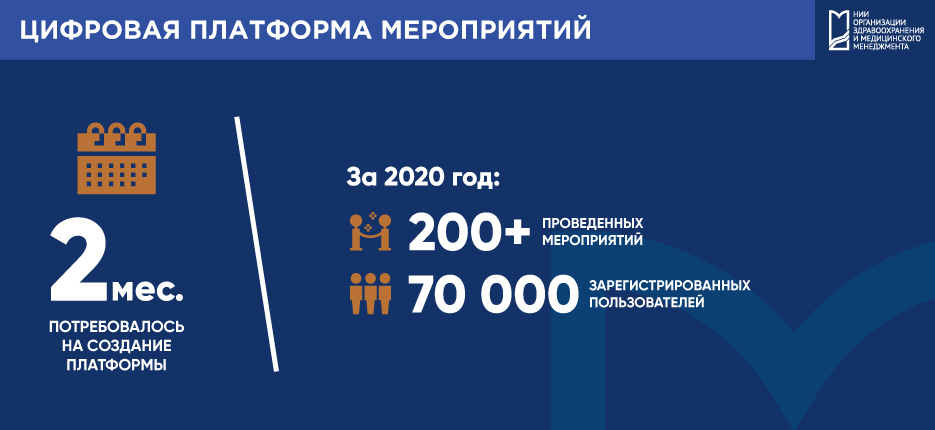 ЦИФРОВАЯ ПЛАТФОРМА МЕРОПРИЯТИЙ

НИИ ОРГАНИЗАЦИИ ЗДРАВООХРАНЕНИЯ И МЕДИЦИНСКОГО МЕНЕДЖМЕНТА

2 мес.
ПОТРЕБОВАЛОСЬ НА СОЗДАНИЕ ПЛАТФОРМЫ

За 2020 год:

200+ ПРОВЕДЕННЫХ МЕРОПРИЯТИЙ

70 000 ЗАРЕГИСТРИРОВАННЫХ ПОЛЬЗОВАТЕЛЕЙ